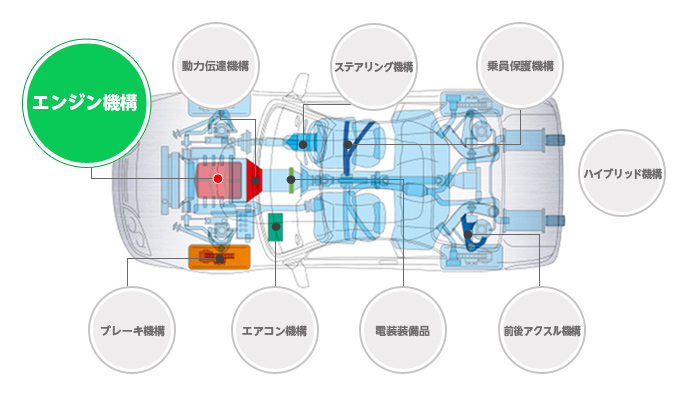 エンジン機構

動力伝達機構

ステアリング機構

乗員保護機構

ハイブリッド機構

ブレーキ機構

エアコン機構

電装装備品

前後アクスル機構