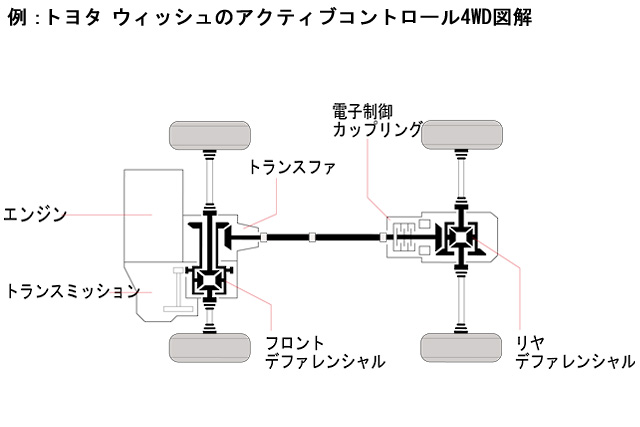 例：トヨタ ウィッシュのアクティブコントロール4WD図解

電子制御
カップリング

トランスファ

エンジン

トランスミッション

フロント
デファレンシャル

リヤ
デファレンシャル