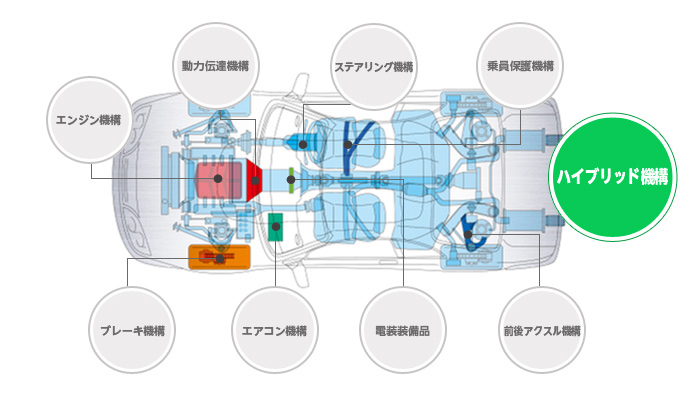 動力伝達機構

ステアリング機構

乗員保護機構

エンジン機構

ハイブリッド機構

ブレーキ機構

エアコン機構

電装装備品

前後アクスル機構