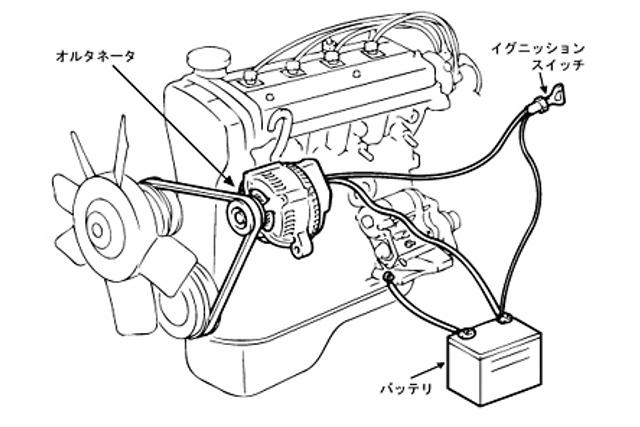 オルタネータ

イグニッション
スイッチ

バッテリ