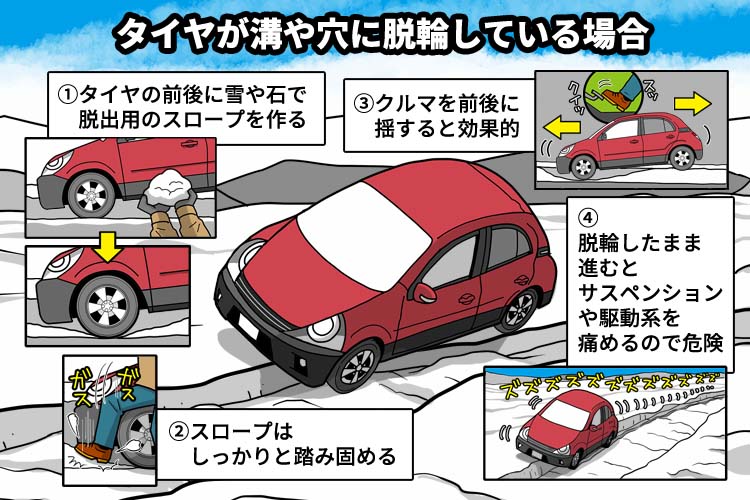 タイヤが溝や穴に脱輪している場合

①タイヤの前後に雪や石で脱出用のスロープを作る

③クルマを前後に揺すると効果的

クイッ
ズッ

④
脱輪したまま進むとサスペンションや駆動系を痛めるので危険

ガス
ガス

②スロープはしっかりと踏み固める

ズズズズズズズズズズズズズ