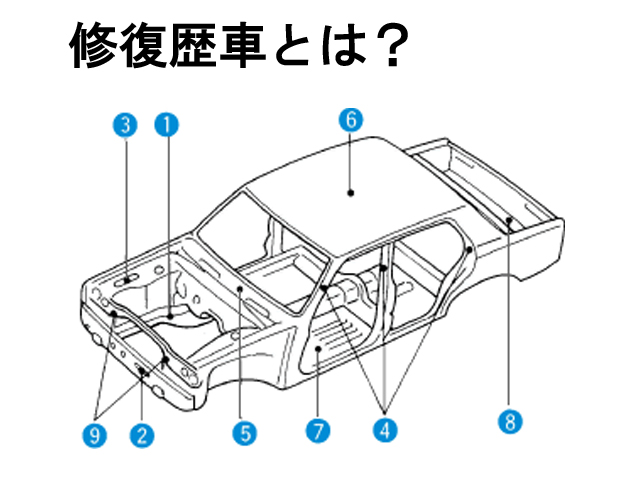 修復歴車とは?

3
1
6
9
2
5
7
4
8