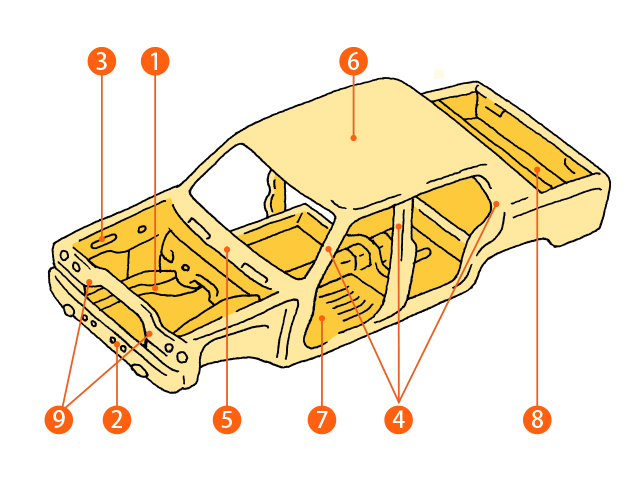 3
1
6
9
2
5
7
4
8