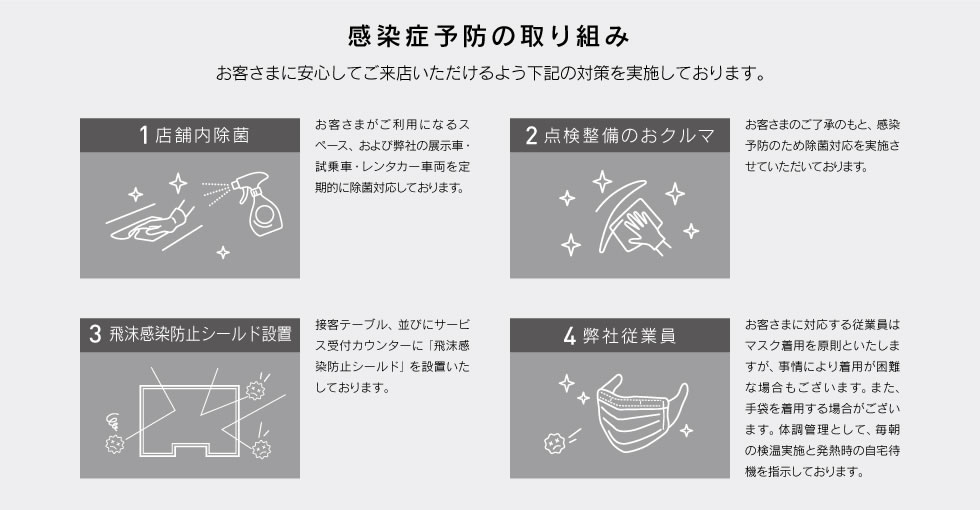 感染症予防の取り組み

お客さまに安心してご来店いただけるよう下記の対策を実施しております。

1 店舗内除菌

お客さまがご利用になるスペース、および弊社の展示車・試乗車・レンタカー車両を定期的に除菌対応しております。

2 点検整備のおクルマ

お客さまのご了承のもと、感染予防のため除菌対応を実施させていただいております。

3 飛沫感染防止シールド設置

接客テーブル、並びにサービス受付カウンターに「飛沫感染防止シールド」を設置いたしております。

4 弊社従業員

お客さまに対応する従業員はマスク着用を原則といたしますが、事情により着用が困難な場合もございます。また、手袋を着用する場合がございます。体調管理として、毎朝の検温実施と発熱時の自宅待機を指示しております。