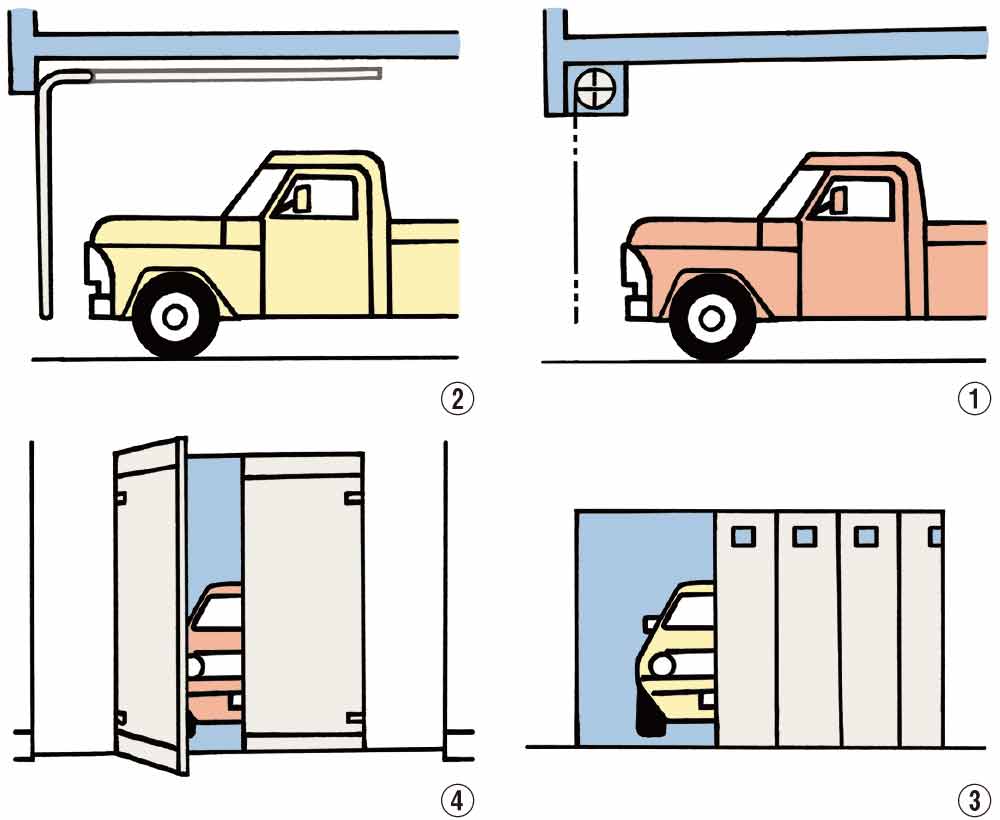 ②
①
④
③